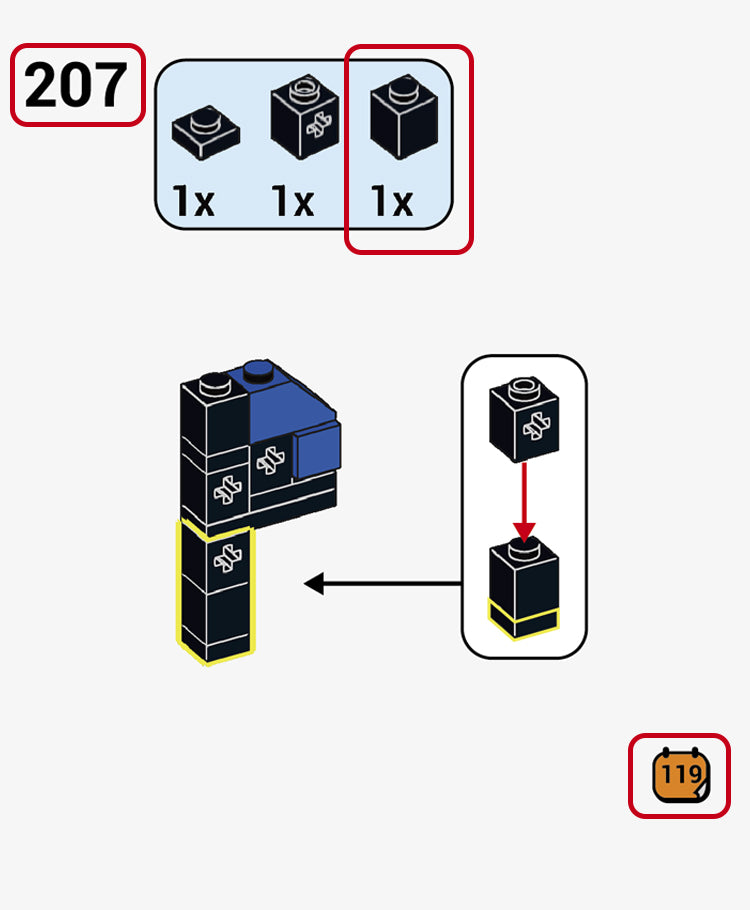 207

1x 1x 1x

119